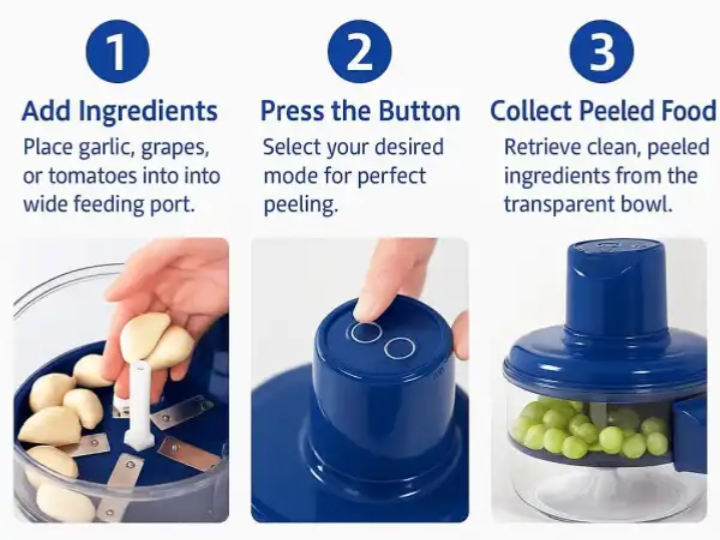 1

Add Ingredients

Place garlic, grapes, or tomatoes into into wide feeding port.

2

Press the Button

Select your desired mode for perfect peeling.

3

Collect Peeled Food

Retrieve clean, peeled ingredients from the transparent bowl.