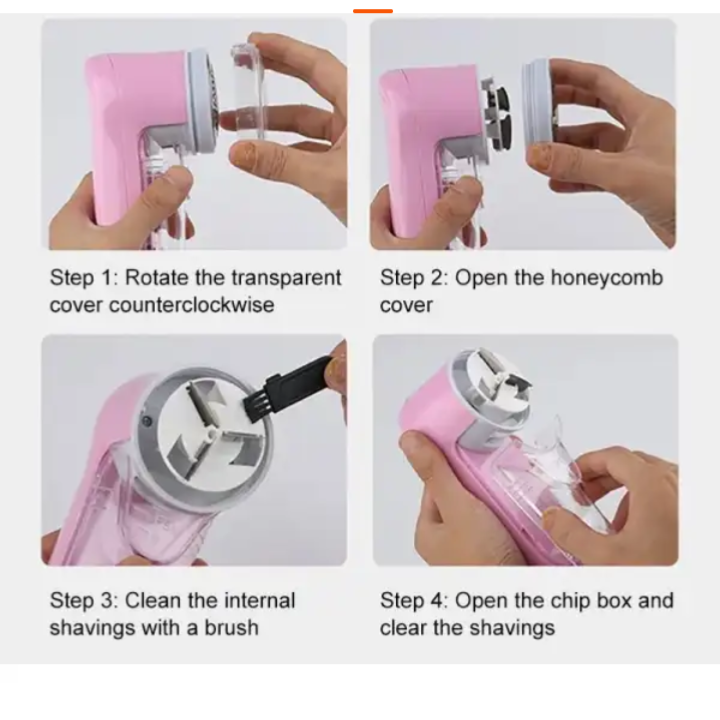 Step 1: Rotate the transparent cover counterclockwise

Step 2: Open the honeycomb cover

Step 3: Clean the internal shavings with a brush

Step 4: Open the chip box and clear the shavings